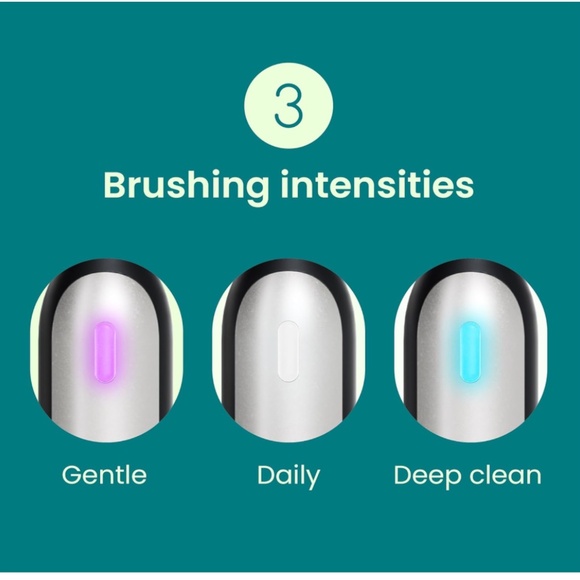 3

Brushing intensities

Gentle

Daily

Deep clean